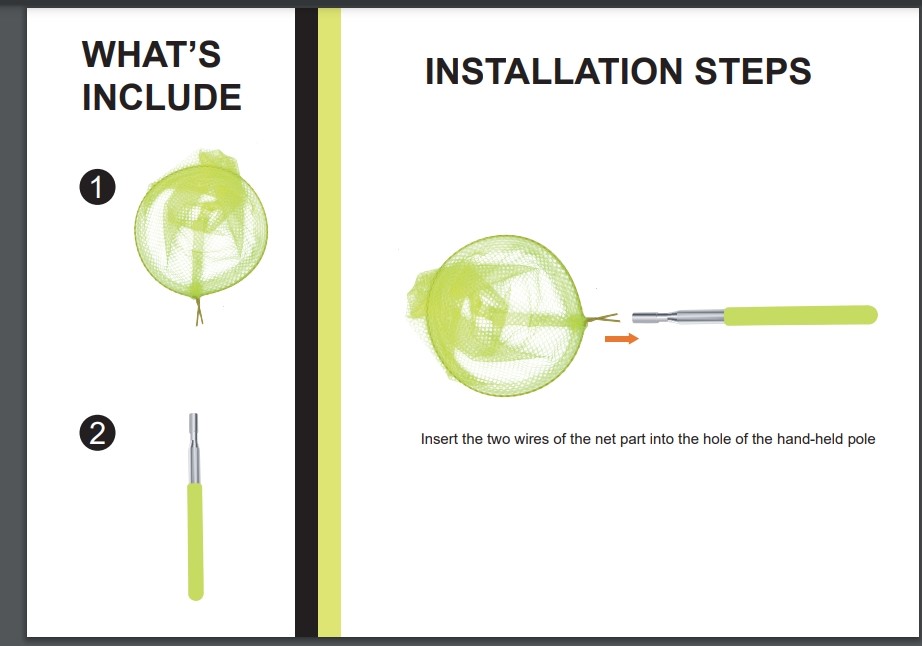 WHAT'S INCLUDE

1

2

INSTALLATION STEPS

Insert the two wires of the net part into the hole of the hand-held pole